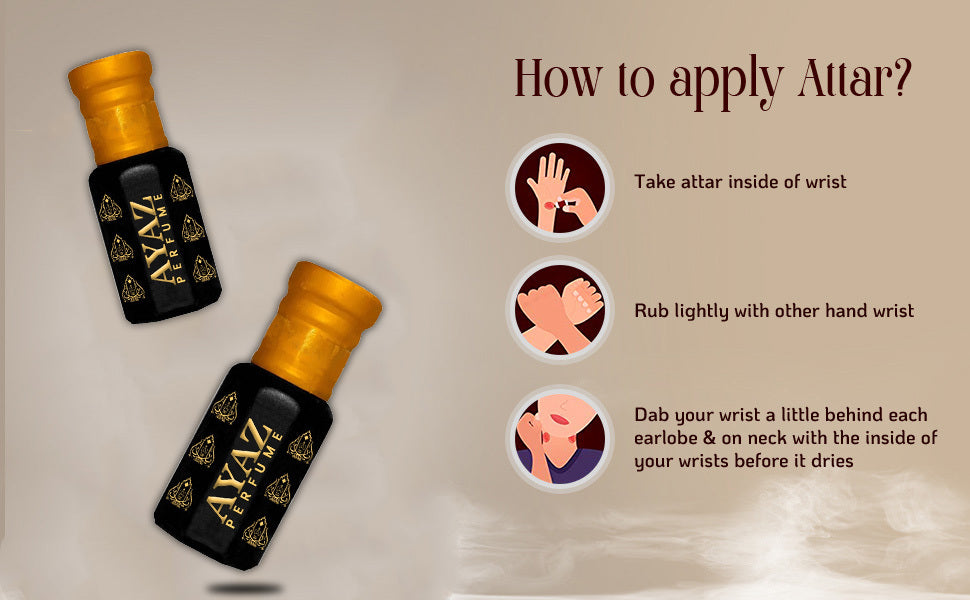 AYAZ
PERFUME

AYAZ
PERFUME

How to apply Attar?

Take attar inside of wrist

Rub lightly with other hand wrist

Dab your wrist a little behind each earlobe & on neck with the inside of your wrists before it dries